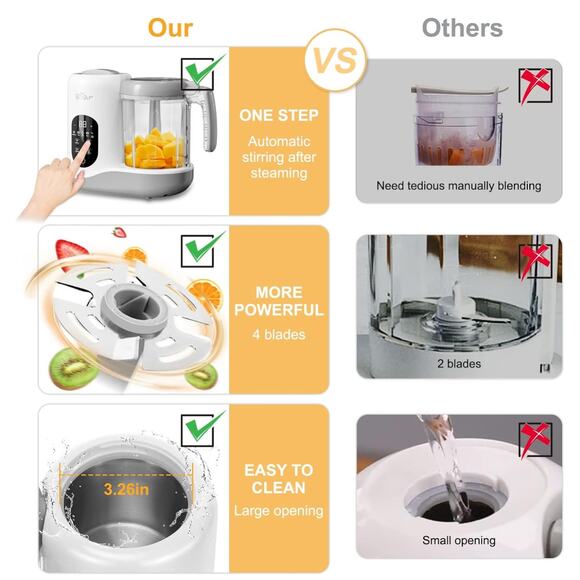 Our

VS

Others

ONE STEP

Automatic stirring after steaming

Need tedious manually blending

MORE POWERFUL

4 blades

2 blades

3.26in

EASY TO CLEAN

Large opening

Small opening